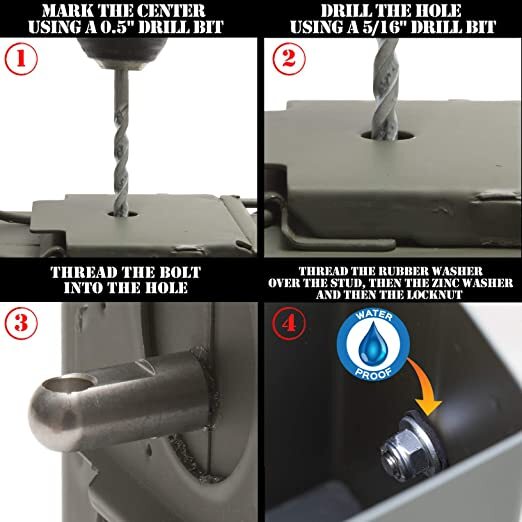 MARK THE CENTER USING A 0.5" DRILL BIT

1

DRILL THE HOLE USING A 5/16" DRILL BIT

2

THREAD THE BOLT INTO THE HOLE

3

THREAD THE RUBBER WASHER OVER THE STUD, THEN THE ZINC WASHER AND THEN THE LOCKNUT

4

WATER PROOF